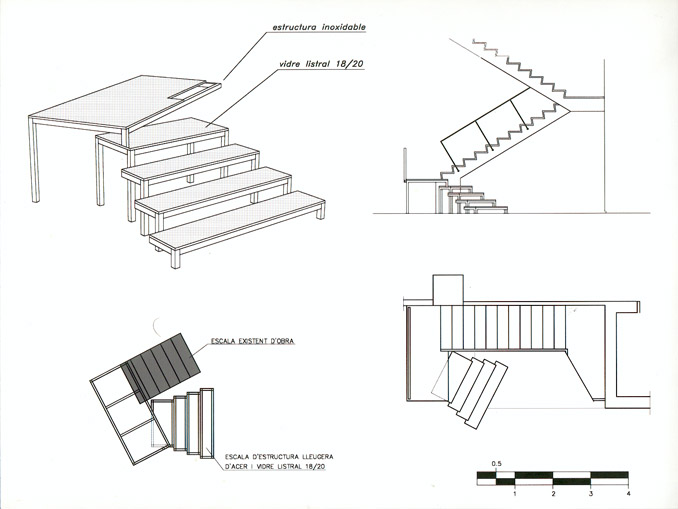 estructura inoxidable

vidre listral 18/20

ESCALA EXISTENT D'OBRA

ESCALA D'ESTRUCTURA LLEUGERA D'ACER I VIDRE LISTRAL 18/20

0.5

1

2

3

4